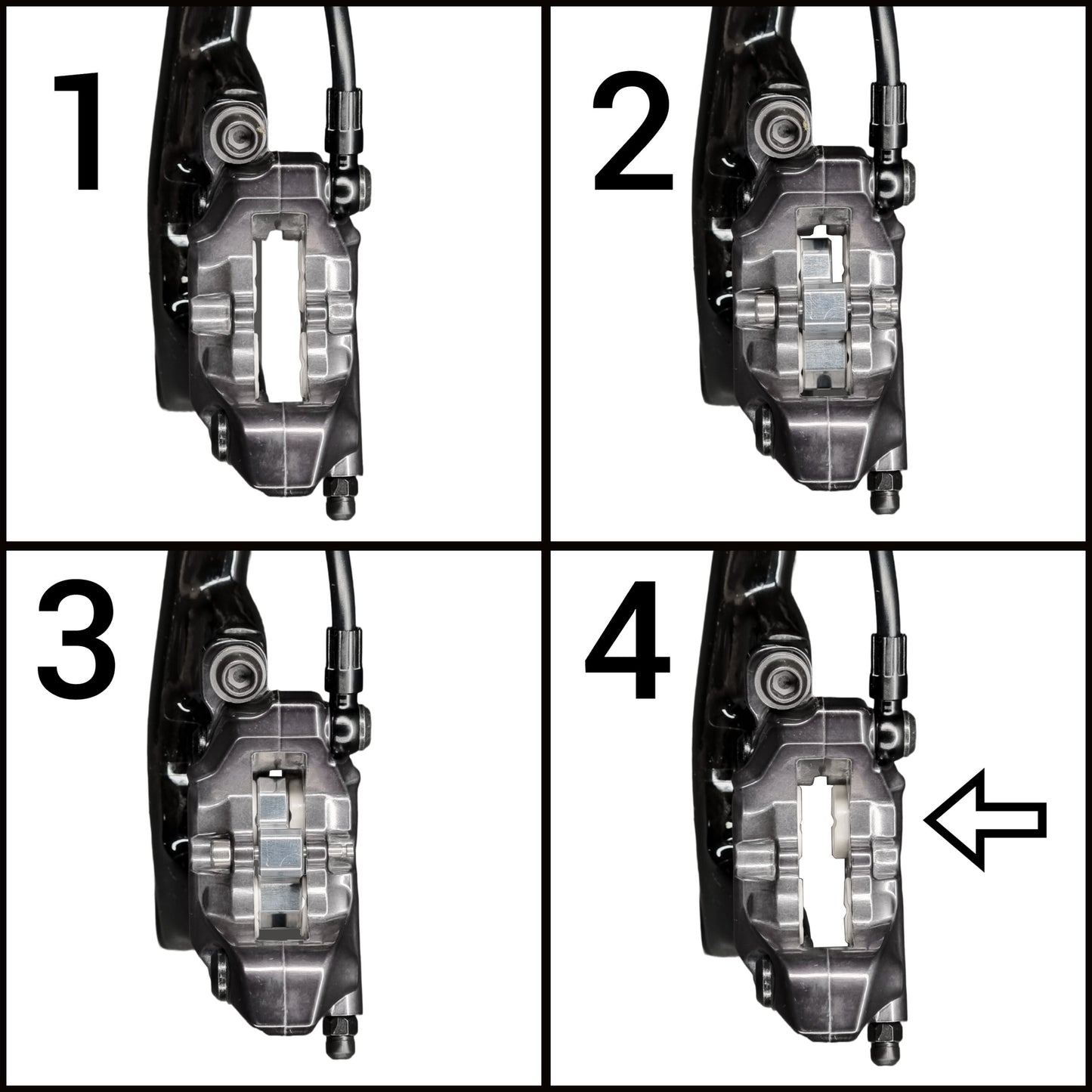 1

2

3

4